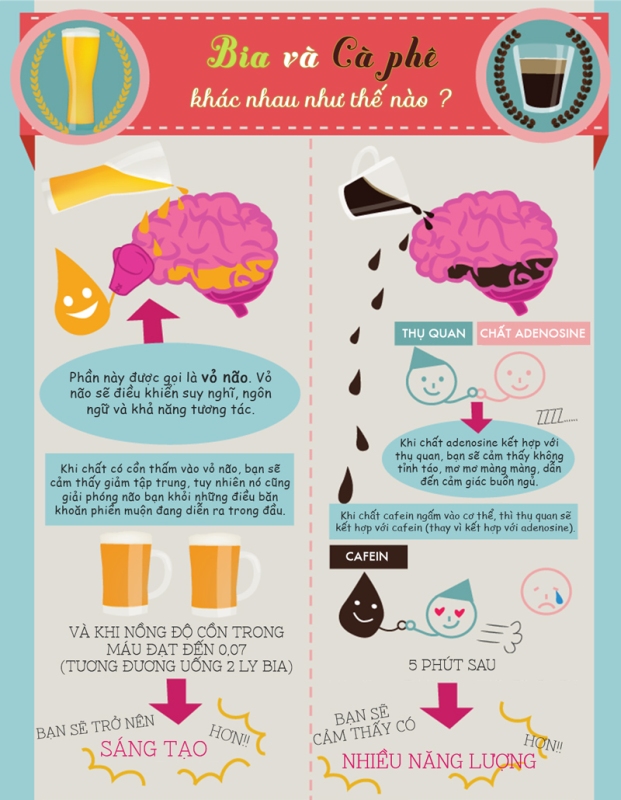 Bia và Cà phê
khác nhau như thế nào ?

Phần này được gọi là vỏ não. Vỏ não sẽ điều khiển suy nghĩ, ngôn ngữ và khả năng tương tác.

Khi chất có cồn thấm vào vỏ não, bạn sẽ cảm thấy giảm tập trung, tuy nhiên nó cũng giải phóng não bạn khỏi những điều băn khoăn phiền muộn đang diễn ra trong đầu.

VÀ KHI NỒNG ĐỘ CỒN TRONG MÁU ĐẠT ĐẾN 0,07 (TƯƠNG ĐƯƠNG UỐNG 2 LY BIA)

BẠN SẼ TRỞ NÊN SÁNG TẠO HƠN!!

THỤ QUAN

CHẤT ADENOSINE

ZZZZ......

Khi chất adenosine kết hợp với thụ quan, bạn sẽ cảm thấy không tỉnh táo, mơ mơ màng màng, dẫn đến cảm giác buồn ngủ.

Khi chất cafein ngấm vào cơ thể, thì thụ quan sẽ kết hợp với cafein (thay vì kết hợp với adenosine).

CAFEIN

5 PHÚT SAU

BẠN SẼ CẢM THẤY CÓ NHIỀU NĂNG LƯỢNG HƠN!!