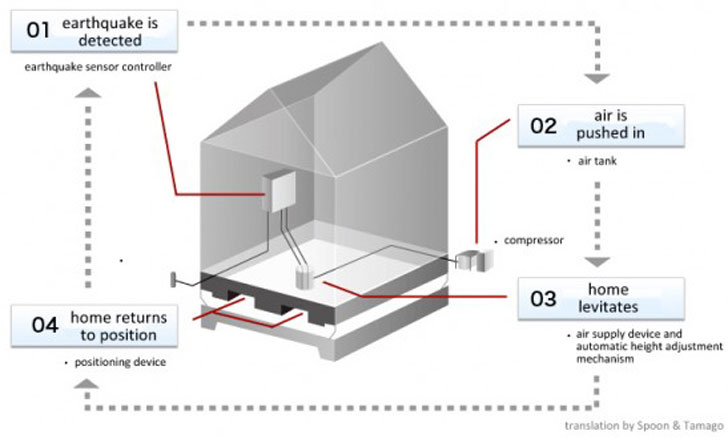 01 earthquake is detected

earthquake sensor controller

02 air is pushed in

· air tank

· compressor

03 home levitates

· air supply device and automatic height adjustment mechanism

04 home returns to position

· positioning device

translation by Spoon & Tamago